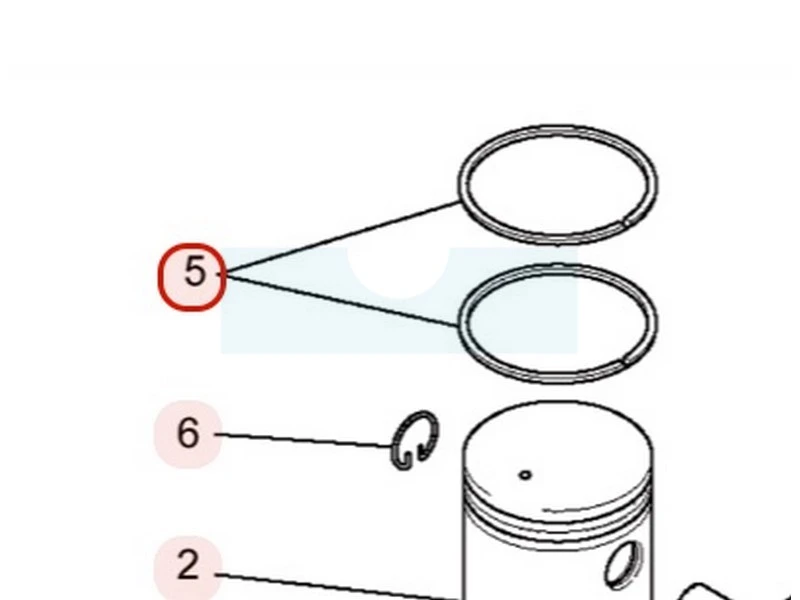 5
6
2