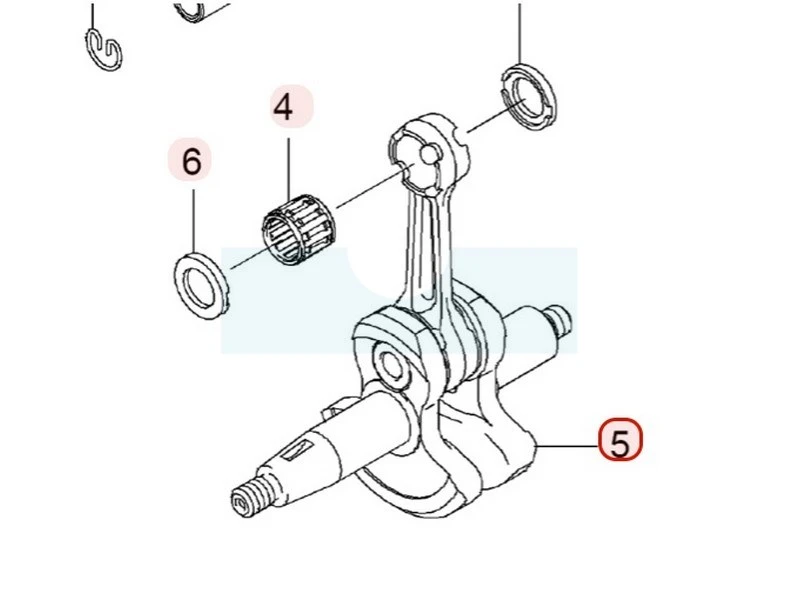 4
6
5