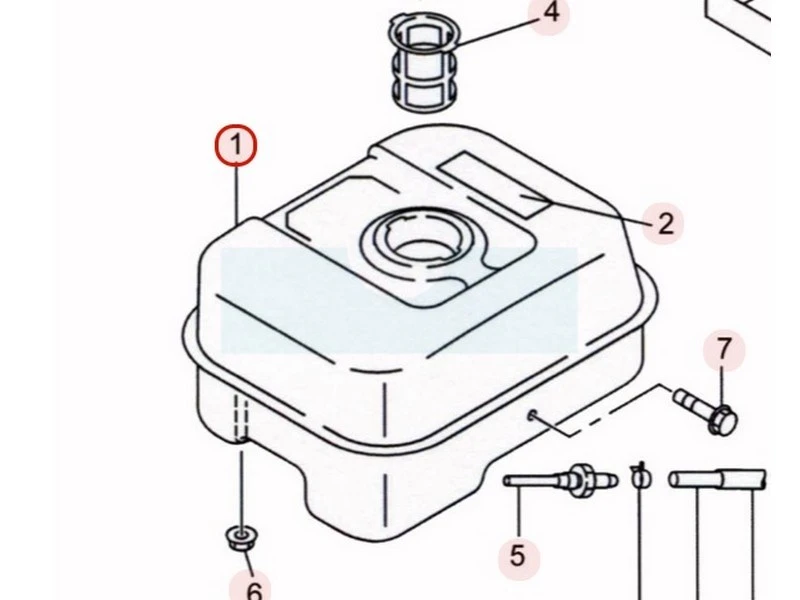 4
1
2
7
5
6