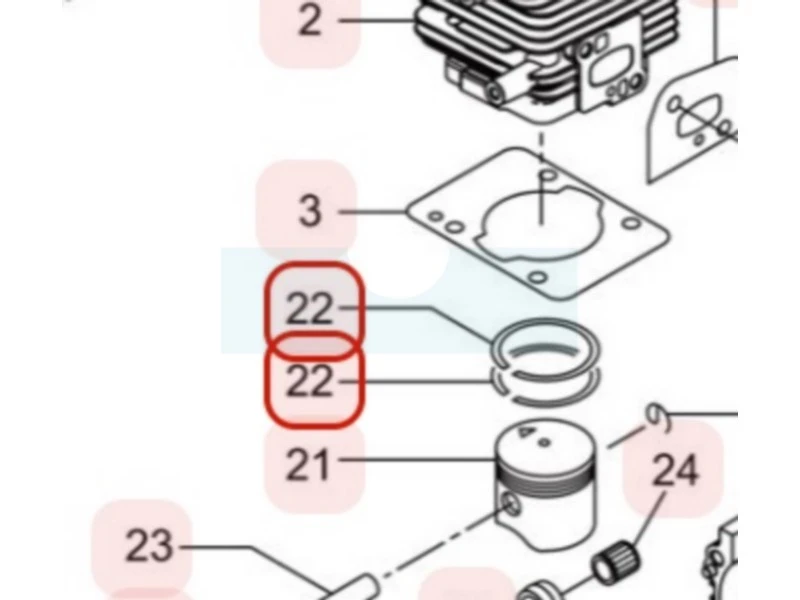 2
3
22
22
21
24
23